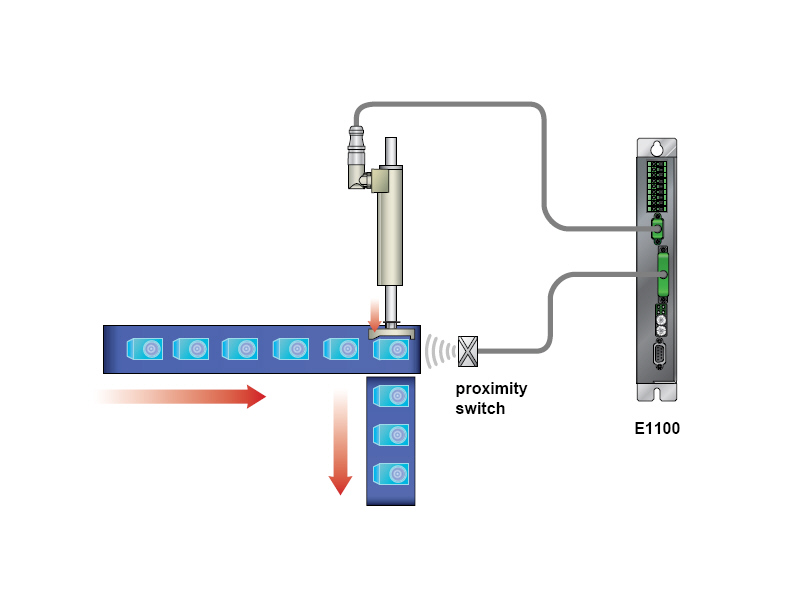 proximity switch

E1100